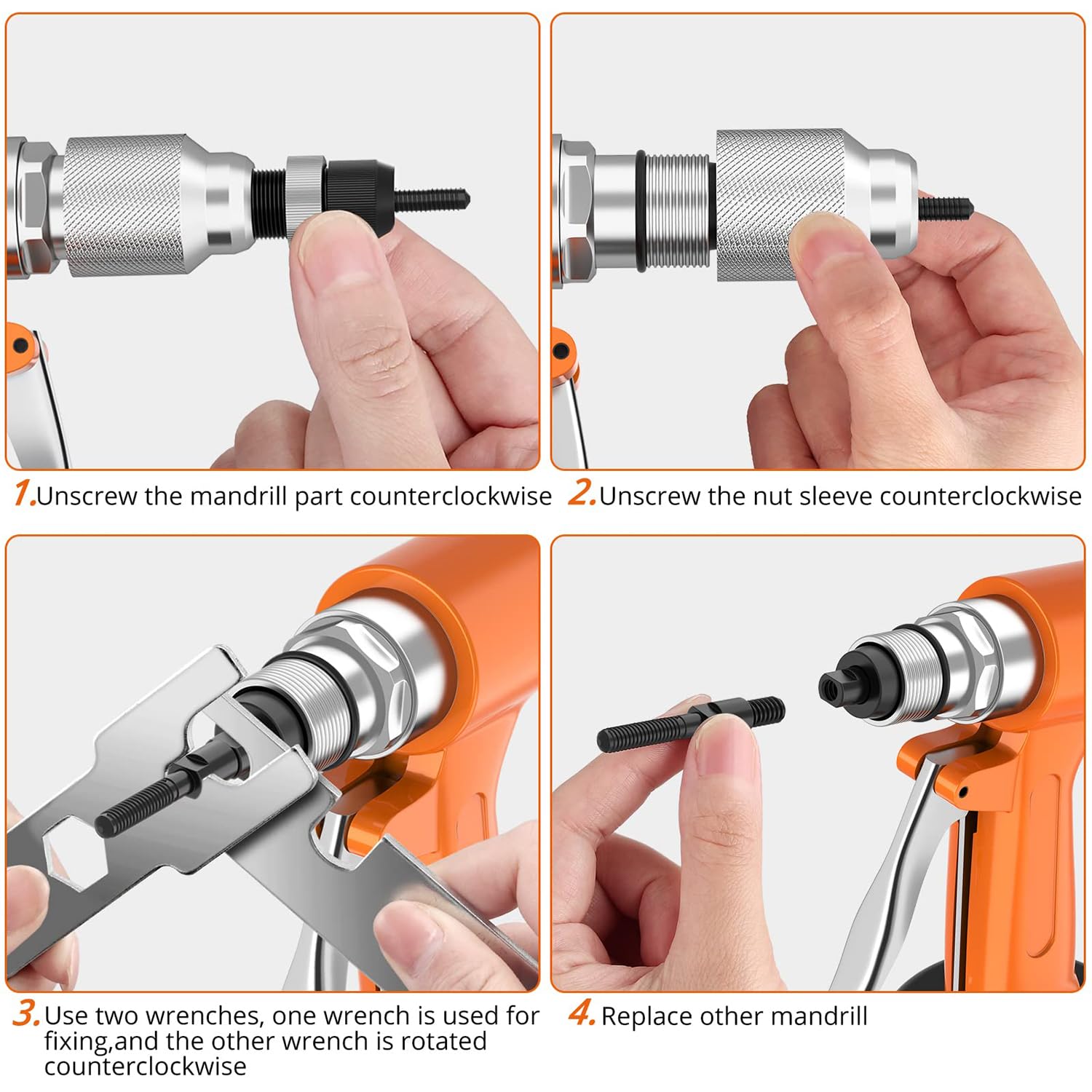 1.Unscrew the mandrill part counterclockwise

2.Unscrew the nut sleeve counterclockwise

3.Use two wrenches, one wrench is used for fixing,and the other wrench is rotated counterclockwise

4.Replace other mandrill